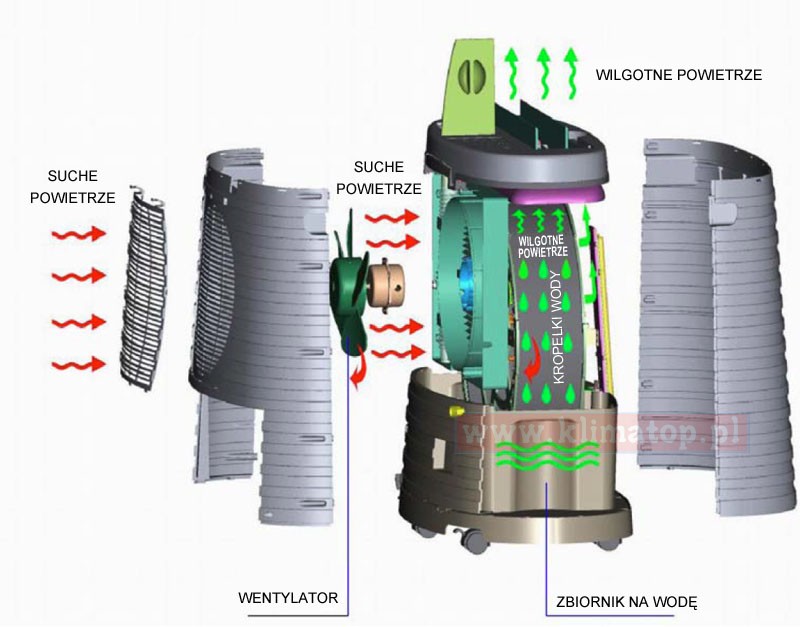 WILGOTNE POWIETRZE

SUCHE POWIETRZE

SUCHE POWIETRZE

WILGOTNE POWIETRZE

KROPELKI WODY

www.klimatop.pl

WENTYLATOR

ZBIORNIK NA WODĘ